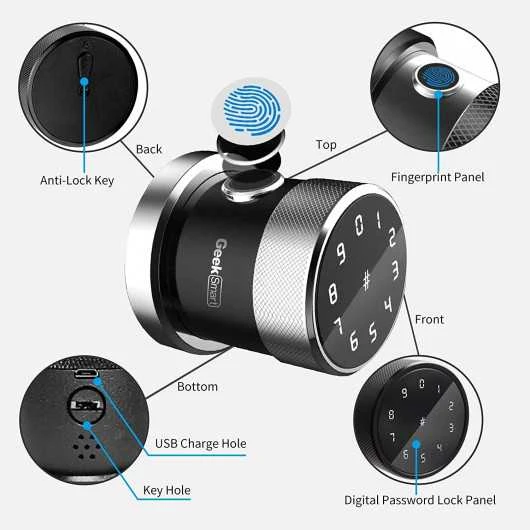 Back

Anti-Lock Key

Top

Fingerprint Panel

Geek Smart

0 1 2 3 4 5 6 7 8 9 #

Front

Bottom

USB Charge Hole

Key Hole

9 0 1 2 3 4 5 6 7 8 #

Digital Password Lock Panel