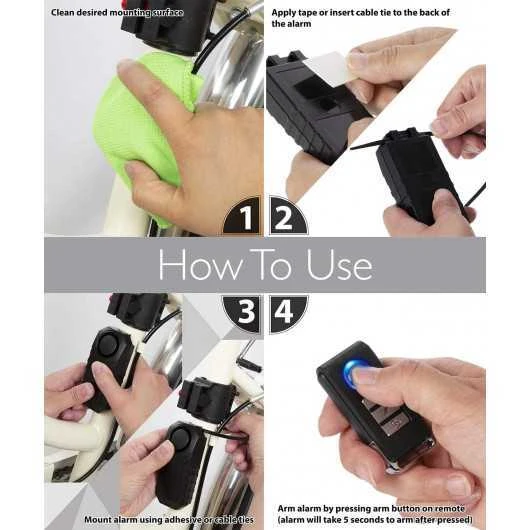 Clean desired mounting surface

Apply tape or insert cable tie to the back of the alarm

1

2

How To Use

3

4

Mount alarm using adhesive or cable ties

Arm alarm by pressing arm button on remote (alarm will take 5 seconds to arm after pressed)