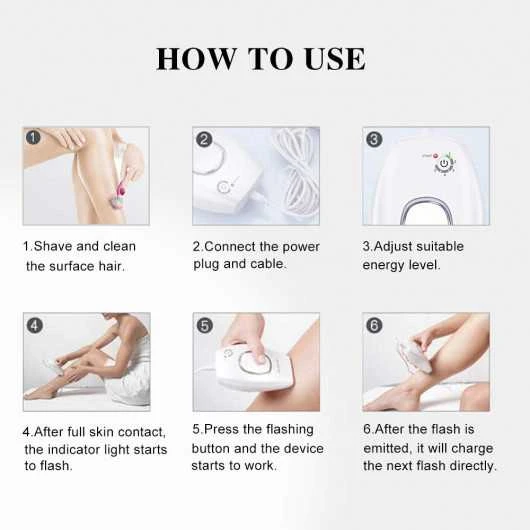 HOW TO USE

1

1.Shave and clean the surface hair.

2

2.Connect the power plug and cable.

3

3.Adjust suitable energy level.

4

4.After full skin contact, the indicator light starts to flash.

5

5.Press the flashing button and the device starts to work.

6

6.After the flash is emitted, it will charge the next flash directly.